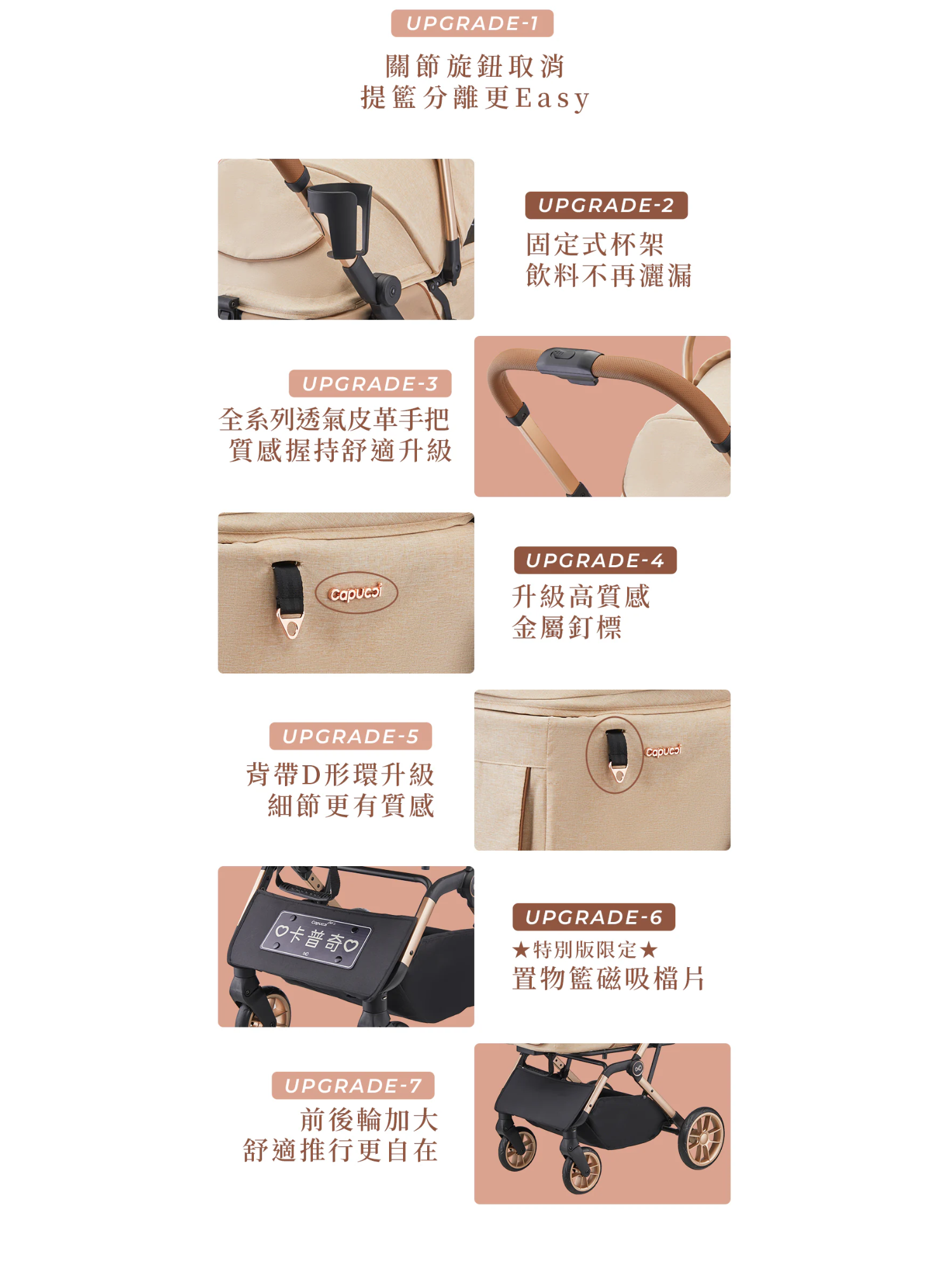 UPGRADE-1

關節旋鈕取消
提籃分離更Easy

UPGRADE-2

固定式杯架
飲料不再灑漏

UPGRADE-3

全系列透氣皮革手把
質感握持舒適升級

capucci

UPGRADE-4

升級高質感
金屬釘標

UPGRADE-5

背帶D形環升級
細節更有質感

capucci

Capucci
♡卡普奇♡

UPGRADE-6

★特別版限定★
置物籃磁吸檔片

UPGRADE-7

前後輪加大
舒適推行更自在